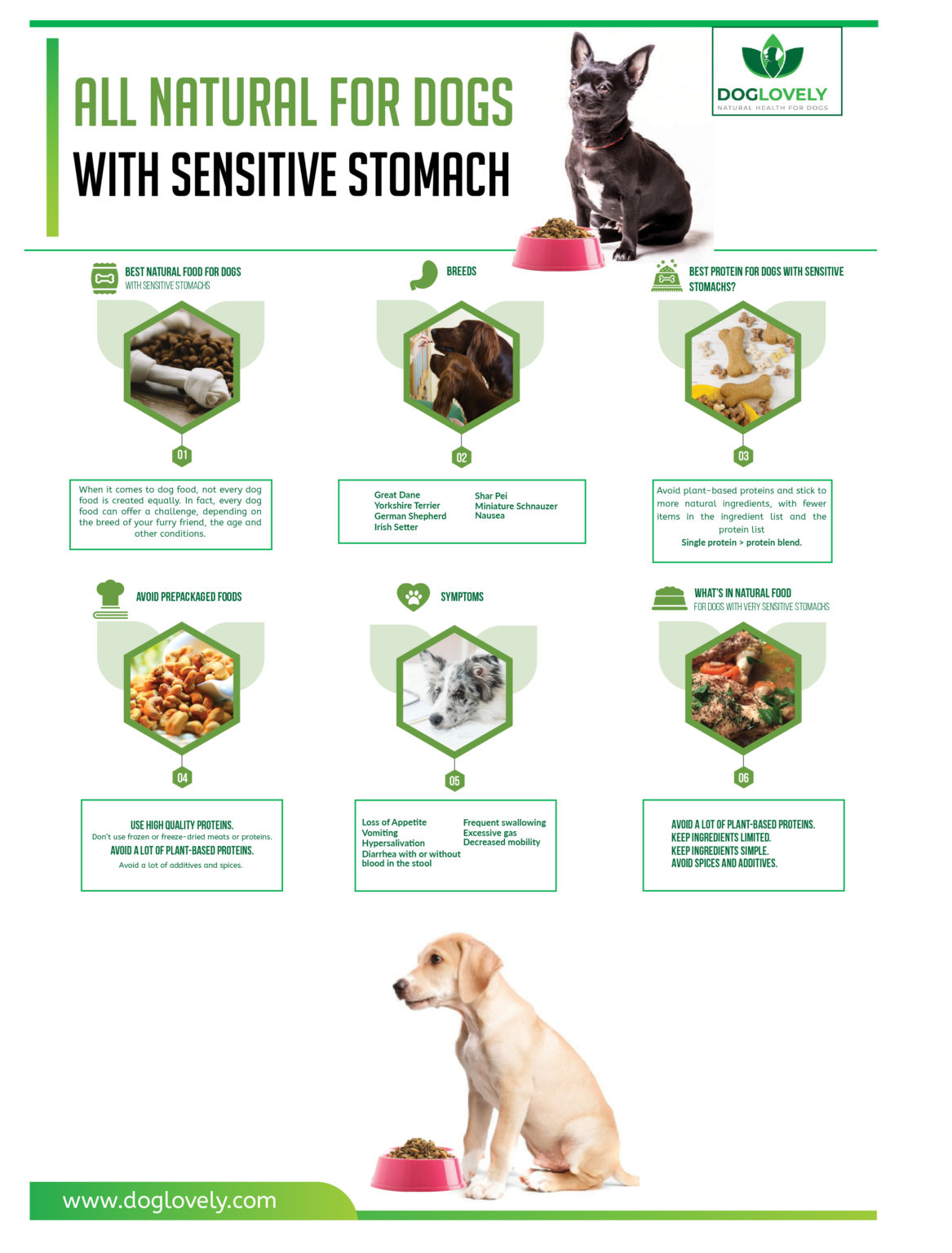 ALL NATURAL FOR DOGS
WITH SENSITIVE STOMACH

DOGLOVELY
NATURAL HEALTH FOR DOGS

BEST NATURAL FOOD FOR DOGS
WITH SENSITIVE STOMACHS

01

When it comes to dog food, not every dog food is created equally. In fact, every dog food can offer a challenge, depending on the breed of your furry friend, the age and other conditions.

BREEDS

02

Great Dane
Yorkshire Terrier
German Shepherd
Irish Setter
Shar Pei
Miniature Schnauzer
Nausea

BEST PROTEIN FOR DOGS WITH SENSITIVE STOMACHS?

03

Avoid plant-based proteins and stick to more natural ingredients, with fewer items in the ingredient list and the protein list
Single protein > protein blend.

AVOID PREPACKAGED FOODS

04

USE HIGH QUALITY PROTEINS.
Don't use frozen or freeze-dried meats or proteins.
AVOID A LOT OF PLANT-BASED PROTEINS.
Avoid a lot of additives and spices.

SYMPTOMS

05

Loss of Appetite
Vomiting
Hypersalivation
Diarrhea with or without blood in the stool
Frequent swallowing
Excessive gas
Decreased mobility

WHAT'S IN NATURAL FOOD
FOR DOGS WITH VERY SENSITIVE STOMACHS

06

AVOID A LOT OF PLANT-BASED PROTEINS.
KEEP INGREDIENTS LIMITED.
KEEP INGREDIENTS SIMPLE.
AVOID SPICES AND ADDITIVES.

www.doglovely.com